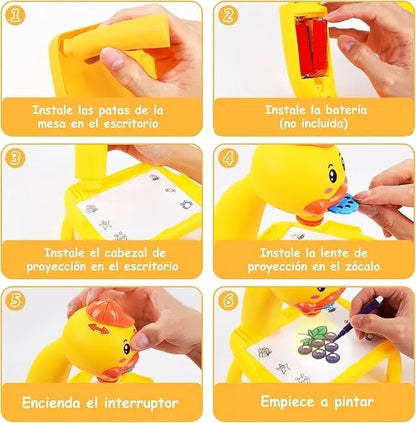 1
Instale las patas de la mesa en el escritorio

2
Instale la batería (no incluida)

3
Instale el cabezal de proyección en el escritorio

4
Instale la lente de proyección en el zócalo

5
Encienda el interruptor

6
Empiece a pintar